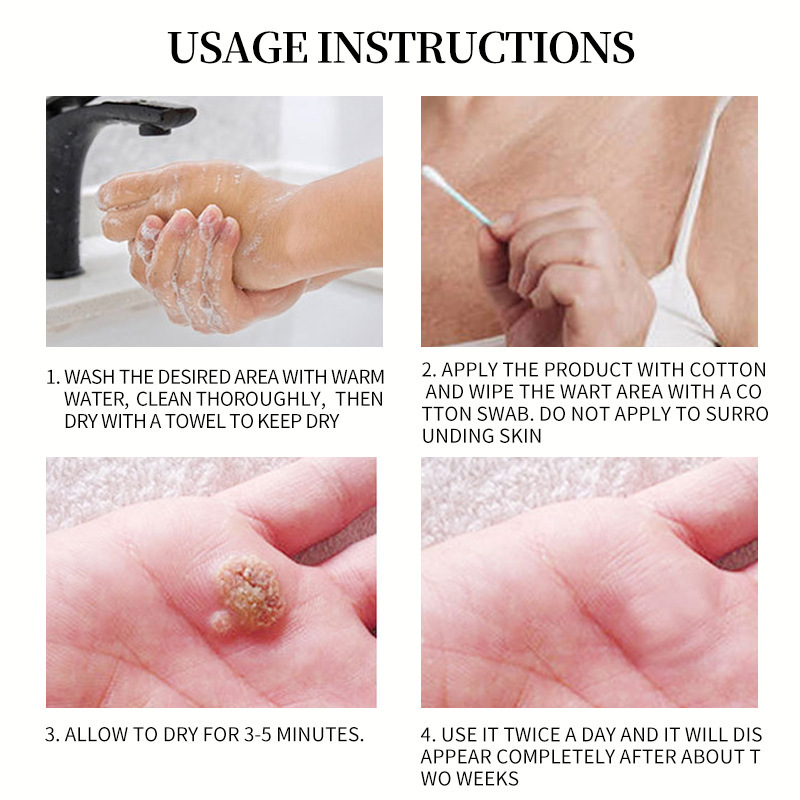 USAGE INSTRUCTIONS

1. WASH THE DESIRED AREA WITH WARM WATER, CLEAN THOROUGHLY, THEN DRY WITH A TOWEL TO KEEP DRY

2. APPLY THE PRODUCT WITH COTTON AND WIPE THE WART AREA WITH A CO TTON SWAB. DO NOT APPLY TO SURRO UNDING SKIN

3. ALLOW TO DRY FOR 3-5 MINUTES.

4. USE IT TWICE A DAY AND IT WILL DIS APPEAR COMPLETELY AFTER ABOUT T WO WEEKS